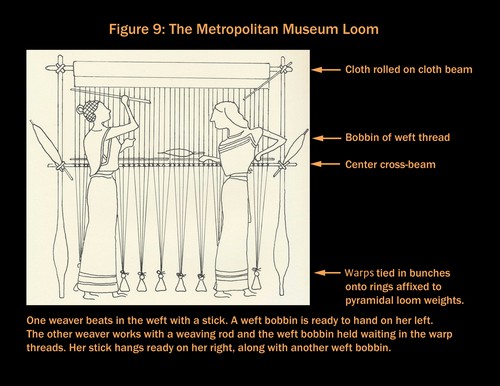 Figure 9: The Metropolitan Museum Loom

Cloth rolled on cloth beam

Bobbin of weft thread

Center cross-beam

Warps tied in bunches onto rings affixed to pyramidal loom weights.

One weaver beats in the weft with a stick. A weft bobbin is ready to hand on her left. The other weaver works with a weaving rod and the weft bobbin held waiting in the warp threads. Her stick hangs ready on her right, along with another weft bobbin.