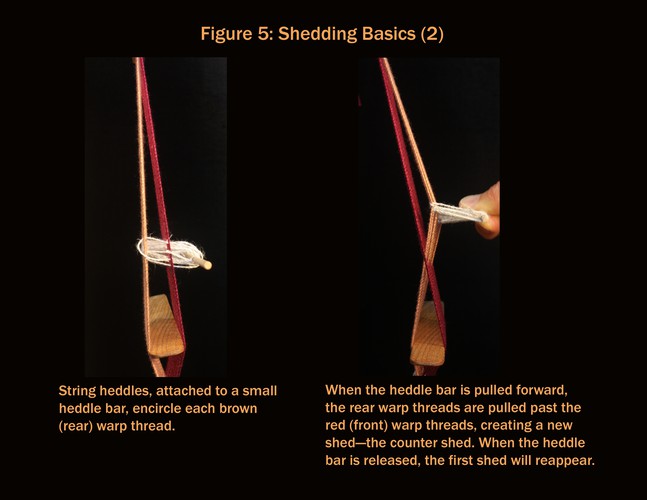 Figure 5: Shedding Basics (2)

String heddles, attached to a small heddle bar, encircle each brown (rear) warp thread.

When the heddle bar is pulled forward, the rear warp threads are pulled past the red (front) warp threads, creating a new shed—the counter shed. When the heddle bar is released, the first shed will reappear.