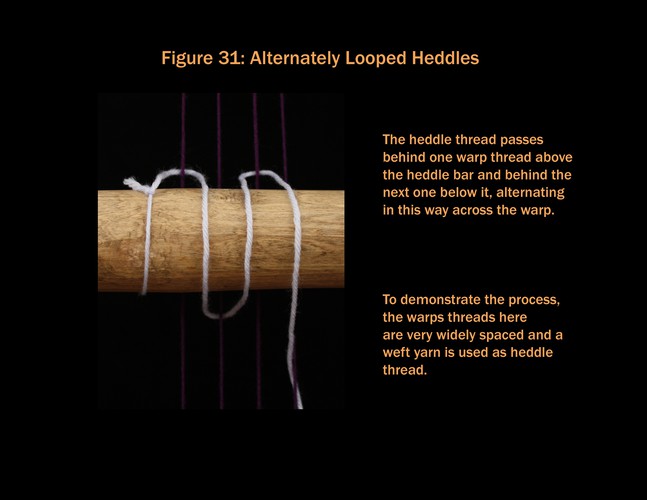 Figure 31: Alternately Looped Heddles

The heddle thread passes behind one warp thread above the heddle bar and behind the next one below it, alternating in this way across the warp.

To demonstrate the process, the warps threads here are very widely spaced and a weft yarn is used as heddle thread.